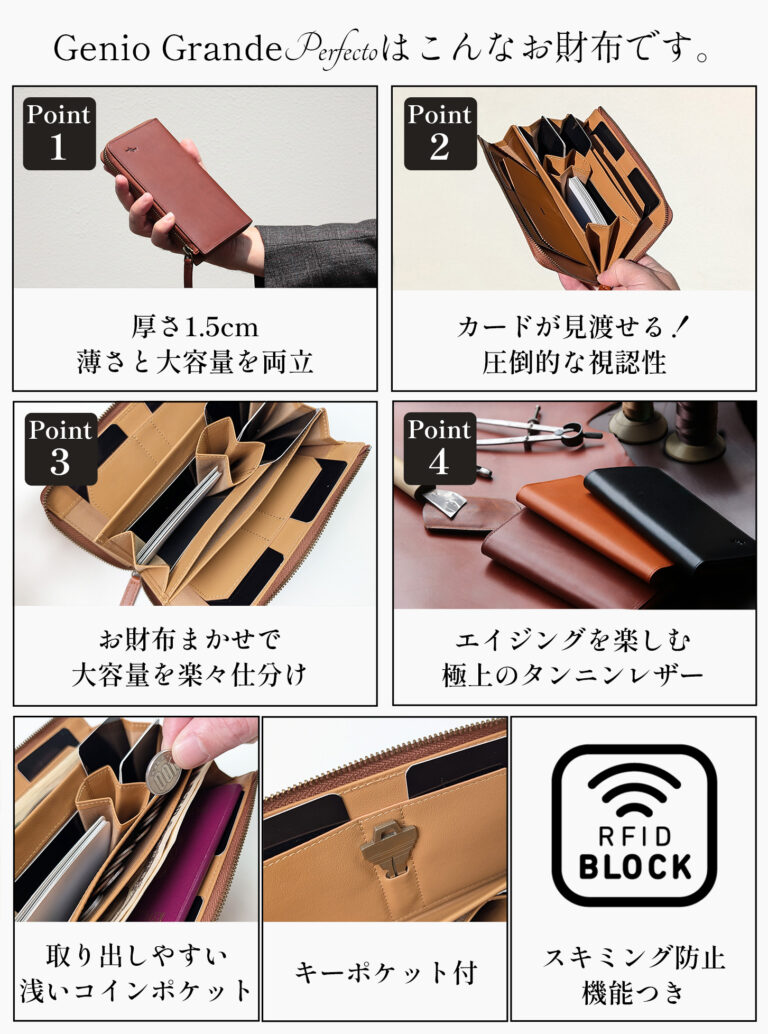 Genio Grande Perfectoはこんなお財布です。

Point 1

厚さ1.5cm
薄さと大容量を両立

Point 2

カードが見渡せる！
圧倒的な視認性

Point 3

お財布まかせで
大容量を楽々仕分け

Point 4

エイジングを楽しむ
極上のタンニンレザー

取り出しやすい
浅いコインポケット

キーポケット付

RFID
BLOCK

スキミング防止
機能つき